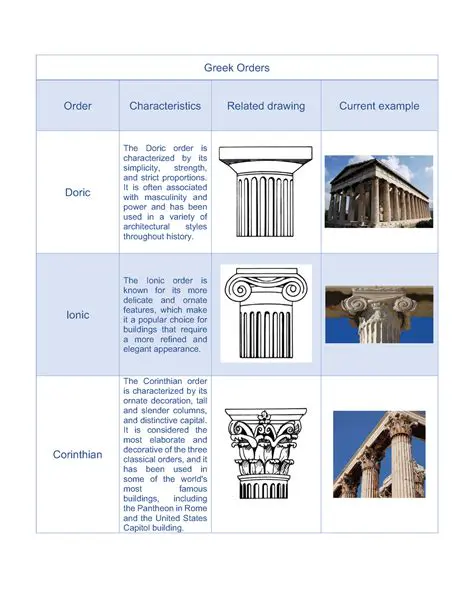 Greek Orders

| Order | Characteristics | Related drawing | Current example |
|---|---|---|---|
| Doric | The Doric order is characterized by its simplicity, strength, and strict proportions. It is often associated with masculinity and power and has been used in a variety of architectural styles throughout history. | | |
| Ionic | The Ionic order is known for its more delicate and ornate features, which make it a popular choice for buildings that require a more refined and elegant appearance. | | |
| Corinthian | The Corinthian order is characterized by its ornate decoration, tall and slender columns, and distinctive capital. It is considered the most elaborate and decorative of the three classical orders, and it has been used in some of the world's most famous buildings, including the Pantheon in Rome and the United States Capitol building. | | |