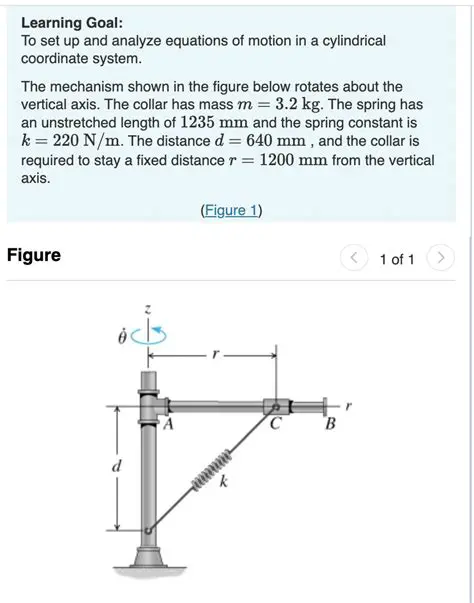 Learning Goal:
To set up and analyze equations of motion in a cylindrical coordinate system.

The mechanism shown in the figure below rotates about the vertical axis. The collar has mass $m = 3.2$ kg. The spring has an unstretched length of $1235$ mm and the spring constant is $k = 220$ N/m. The distance $d = 640$ mm , and the collar is required to stay a fixed distance $r = 1200$ mm from the vertical axis.

(Figure 1)

Figure

1 of 1

$z$
$\dot{\theta}$
$r$
$r$
$A$
$C$
$B$
$d$
$k$