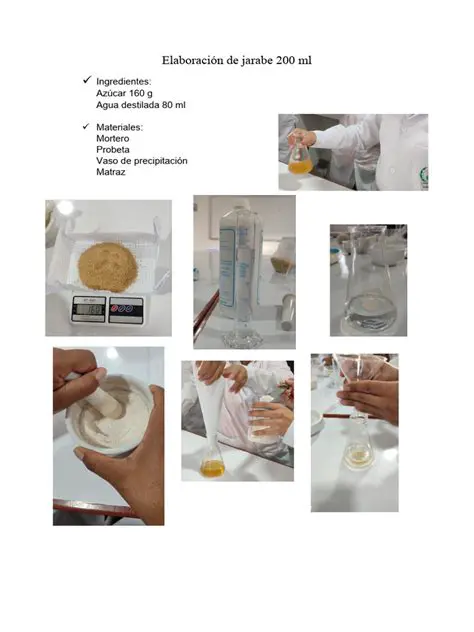 Elaboración de jarabe 200 ml

✓ Ingredientes:
Azúcar 160 g
Agua destilada 80 ml

✓ Materiales:
Mortero
Probeta
Vaso de precipitación
Matraz

160